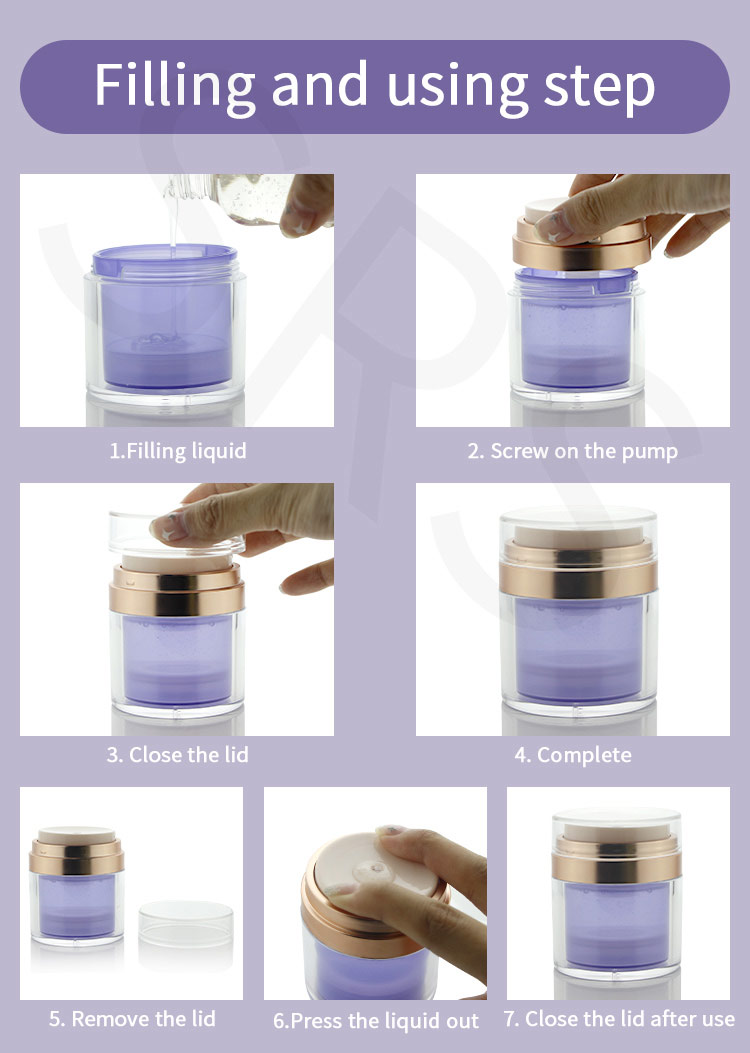 Filling and using step

1.Filling liquid

2. Screw on the pump

3. Close the lid

4. Complete

5. Remove the lid

6.Press the liquid out

7. Close the lid after use